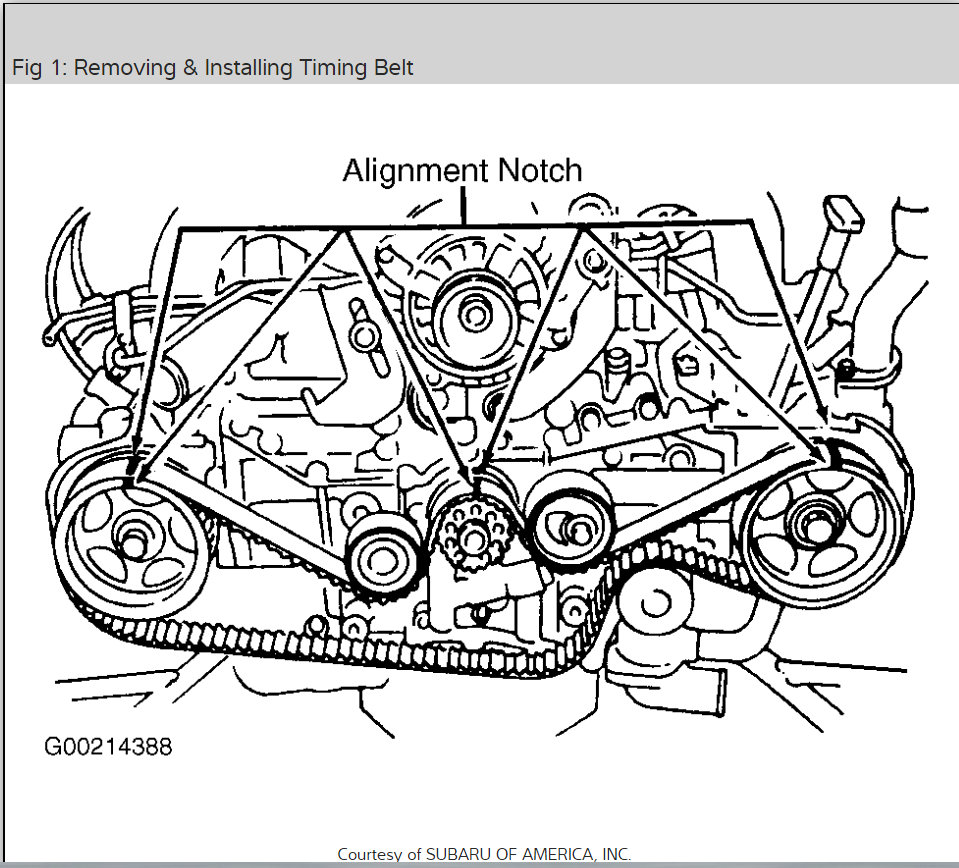 Fig 1: Removing & Installing Timing Belt

Alignment Notch

G00214388

Courtesy of SUBARU OF AMERICA, INC.