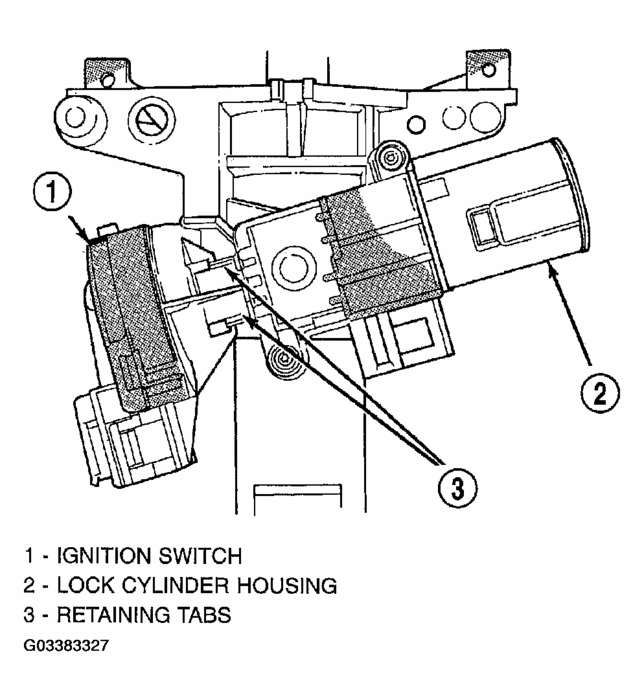 1

2

3

1 - IGNITION SWITCH
2 - LOCK CYLINDER HOUSING
3 - RETAINING TABS

G03383327