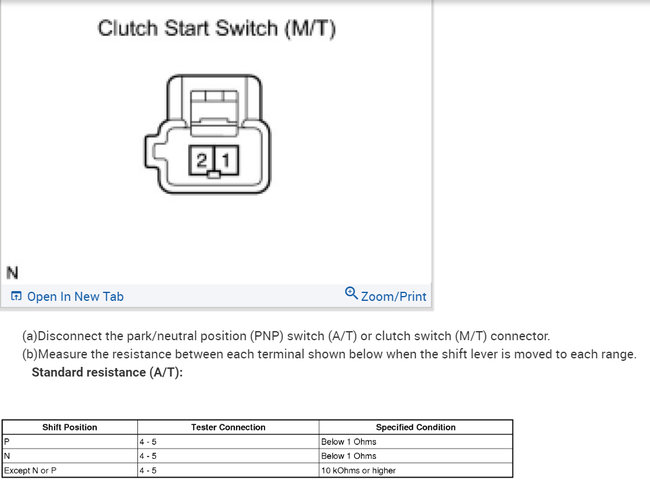 Clutch Start Switch (M/T)

2 1

N

Open In New Tab

Zoom/Print

(a)Disconnect the park/neutral position (PNP) switch (A/T) or clutch switch (M/T) connector.

(b)Measure the resistance between each terminal shown below when the shift lever is moved to each range.

Standard resistance (A/T):

| Shift Position | Tester Connection | Specified Condition |
|---|---|---|
| P | 4 - 5 | Below 1 Ohms |
| N | 4 - 5 | Below 1 Ohms |
| Except N or P | 4 - 5 | 10 kOhms or higher |