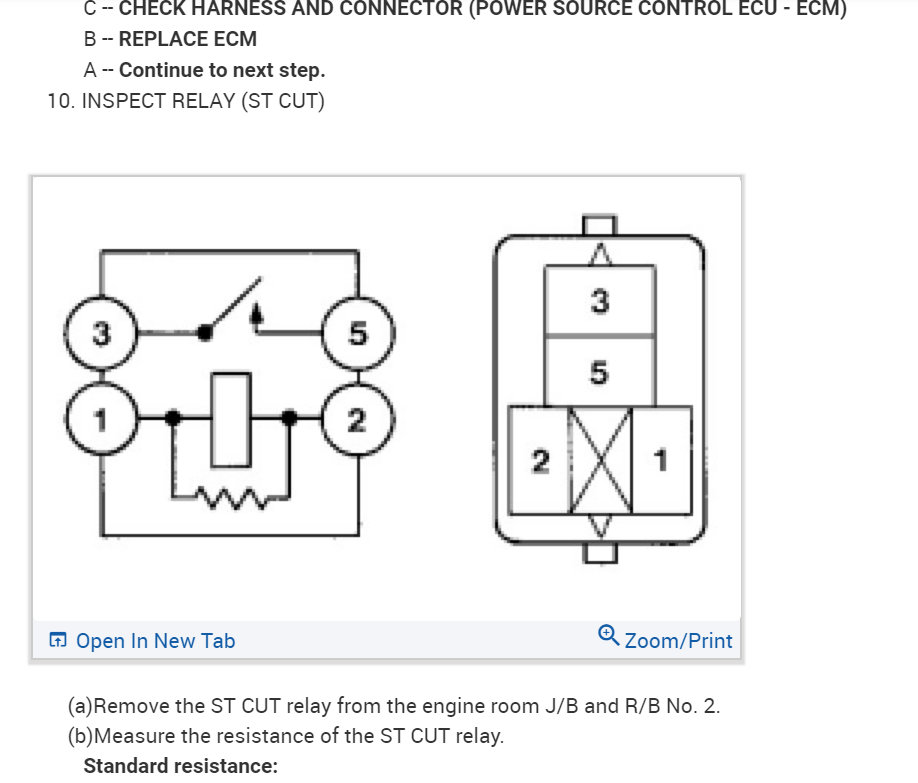 C -- CHECK HARNESS AND CONNECTOR (POWER SOURCE CONTROL ECU - ECM)

B -- REPLACE ECM

A -- Continue to next step.

10. INSPECT RELAY (ST CUT)

3

5

1

2

3

5

2

1

Open In New Tab

Zoom/Print

(a)Remove the ST CUT relay from the engine room J/B and R/B No. 2.

(b)Measure the resistance of the ST CUT relay.

Standard resistance: