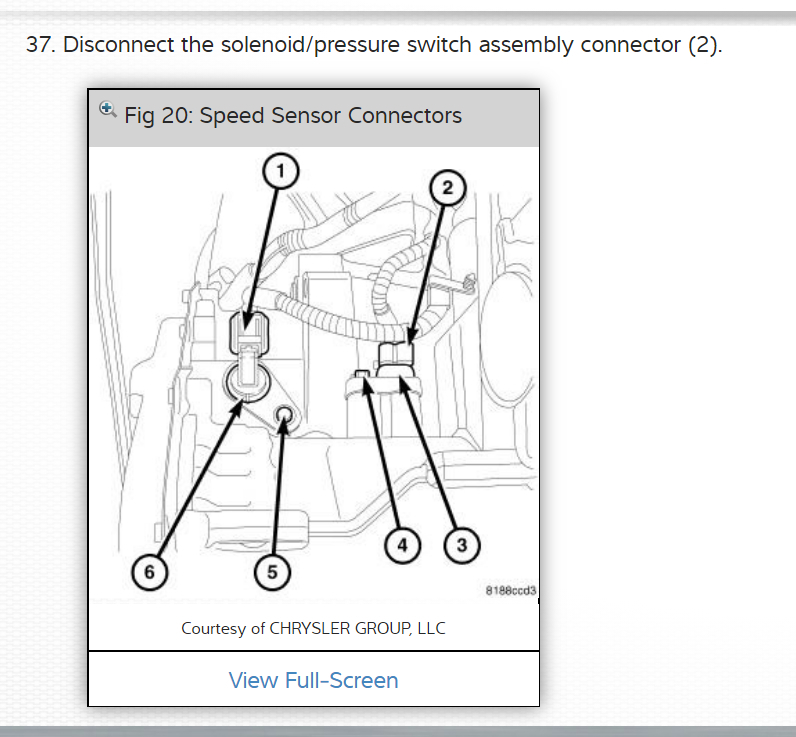 37. Disconnect the solenoid/pressure switch assembly connector (2).

Fig 20: Speed Sensor Connectors

1
2
6
5
4
3
8188ccd3

Courtesy of CHRYSLER GROUP, LLC

View Full-Screen