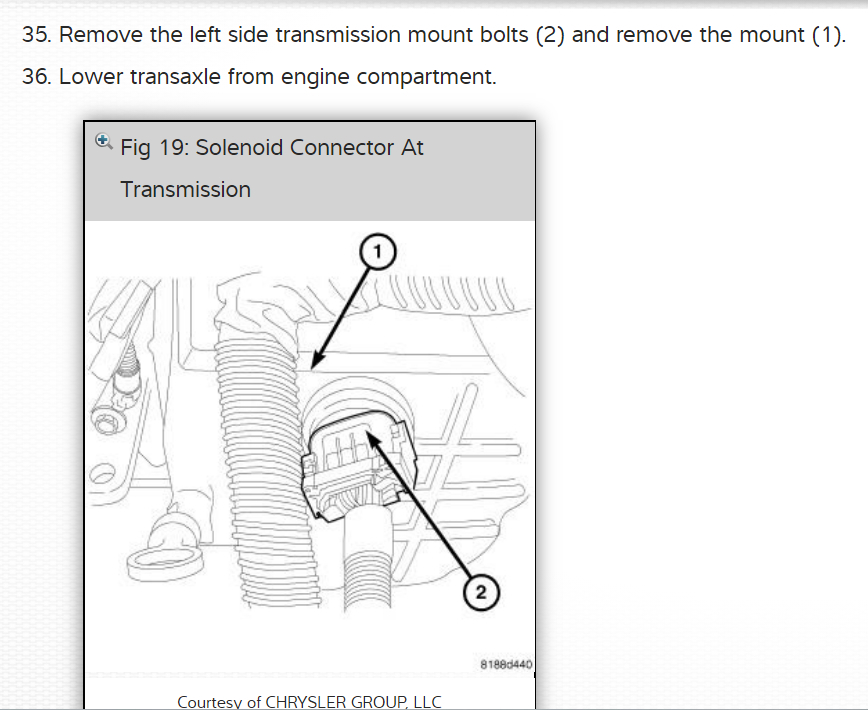 35. Remove the left side transmission mount bolts (2) and remove the mount (1).

36. Lower transaxle from engine compartment.

Fig 19: Solenoid Connector At Transmission

1

2

8188d440

Courtesy of CHRYSLER GROUP, LLC