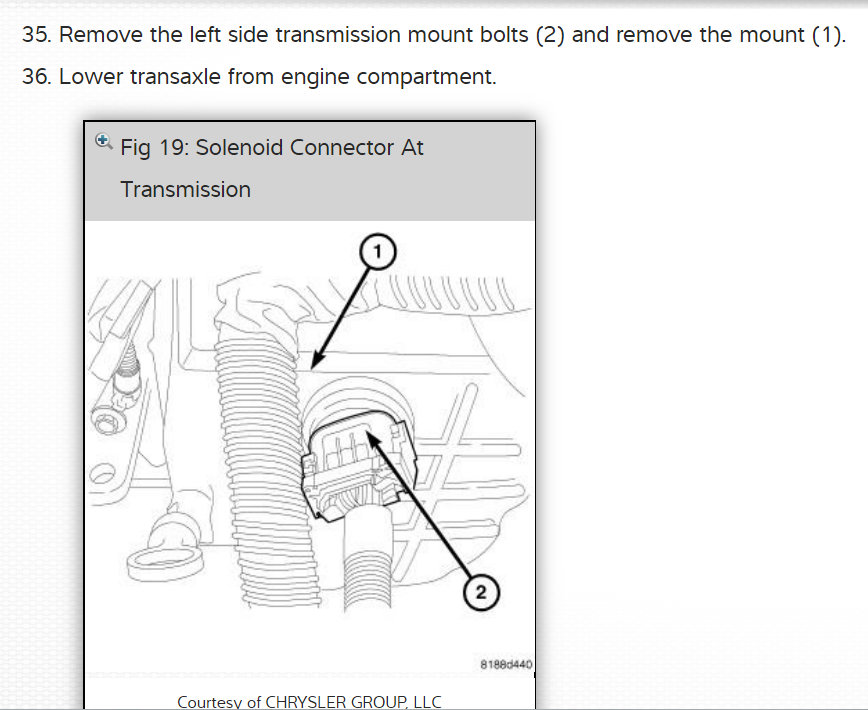 35. Remove the left side transmission mount bolts (2) and remove the mount (1).

36. Lower transaxle from engine compartment.

Fig 19: Solenoid Connector At Transmission

1

2

8188d440

Courtesy of CHRYSLER GROUP, LLC