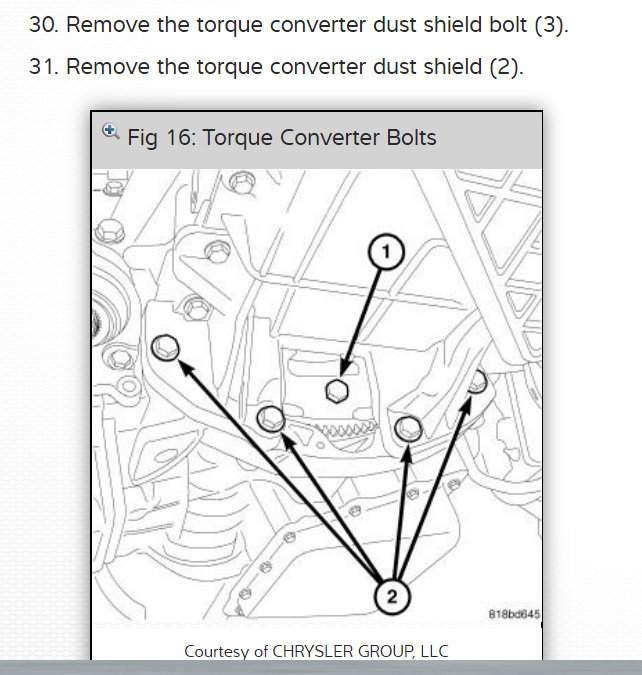 30. Remove the torque converter dust shield bolt (3).

31. Remove the torque converter dust shield (2).

Fig 16: Torque Converter Bolts

1

2

818bd645

Courtesy of CHRYSLER GROUP, LLC