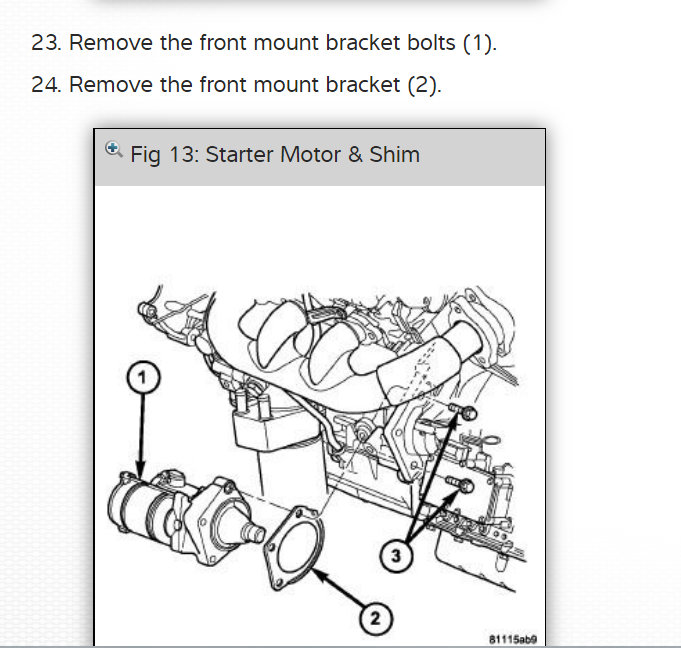 23. Remove the front mount bracket bolts (1).

24. Remove the front mount bracket (2).

Fig 13: Starter Motor & Shim

1

3

2

81115ab9