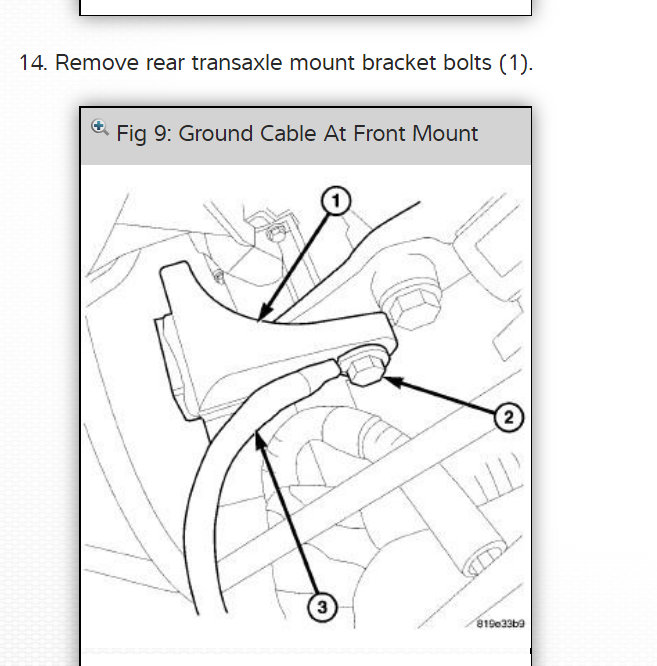 14. Remove rear transaxle mount bracket bolts (1).

Fig 9: Ground Cable At Front Mount

1

2

3

819e33b9