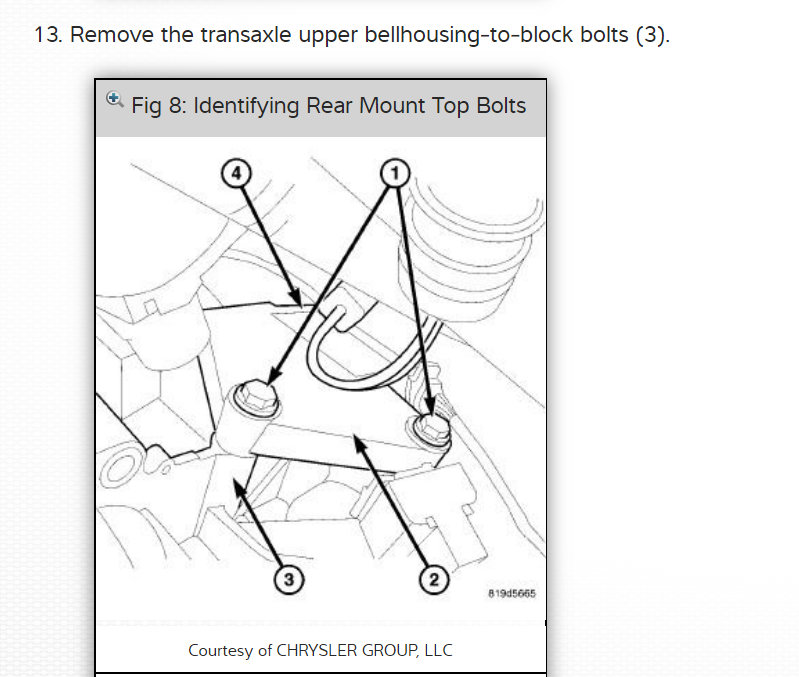 13. Remove the transaxle upper bellhousing-to-block bolts (3).

Fig 8: Identifying Rear Mount Top Bolts

4
1
3
2
819d5665

Courtesy of CHRYSLER GROUP, LLC