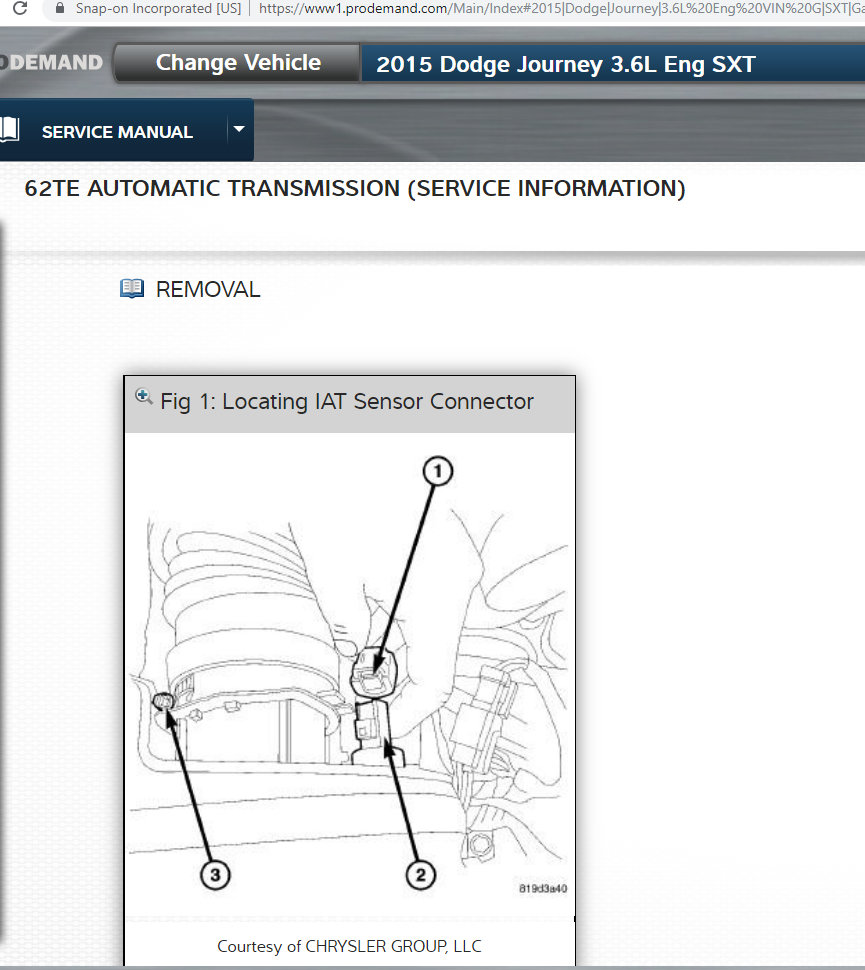 Snap-on Incorporated [US] | https://www1.prodemand.com/Main/Index#2015|Dodge|Journey|3.6L%20Eng%20VIN%20G|SXT|Ga

DEMAND Change Vehicle 2015 Dodge Journey 3.6L Eng SXT

SERVICE MANUAL

62TE AUTOMATIC TRANSMISSION (SERVICE INFORMATION)

REMOVAL

Fig 1: Locating IAT Sensor Connector

1

2

3

819d3a40

Courtesy of CHRYSLER GROUP, LLC