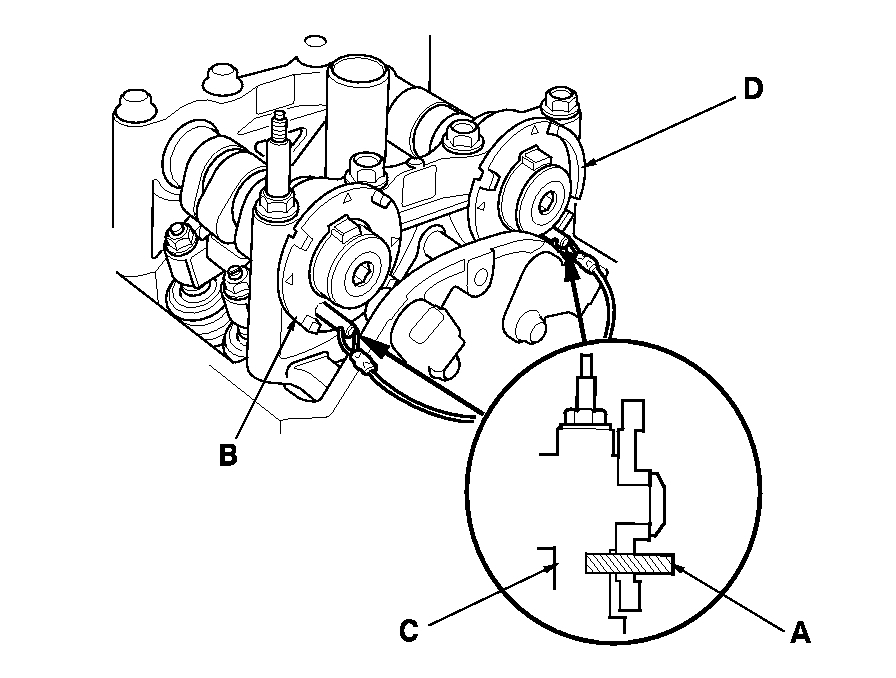 D

B

C

A