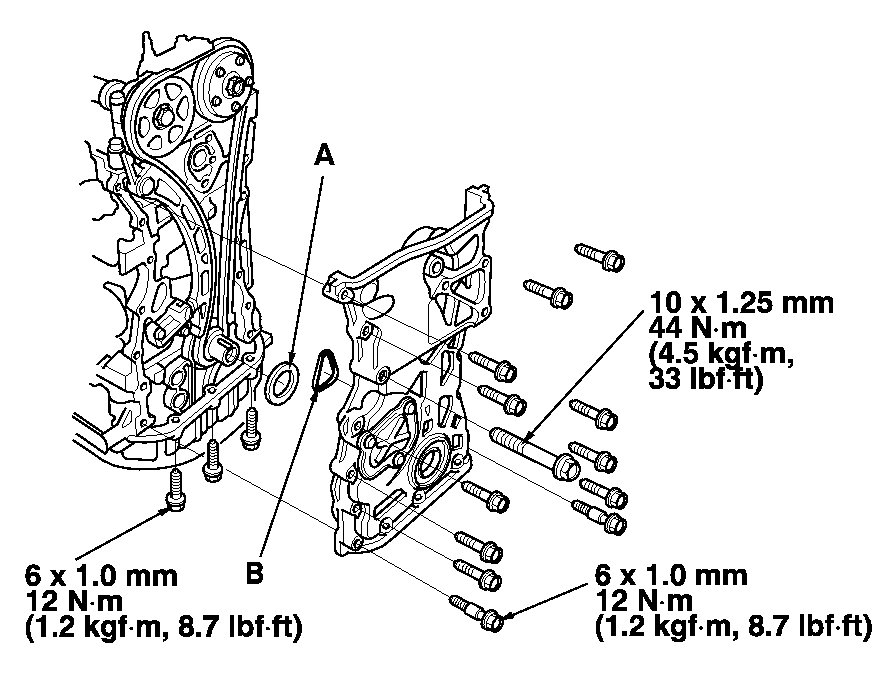 A

10 x 1.25 mm
44 N·m
(4.5 kgf·m,
33 lbf·ft)

6 x 1.0 mm
12 N·m
(1.2 kgf·m, 8.7 lbf·ft)

B

6 x 1.0 mm
12 N·m
(1.2 kgf·m, 8.7 lbf·ft)