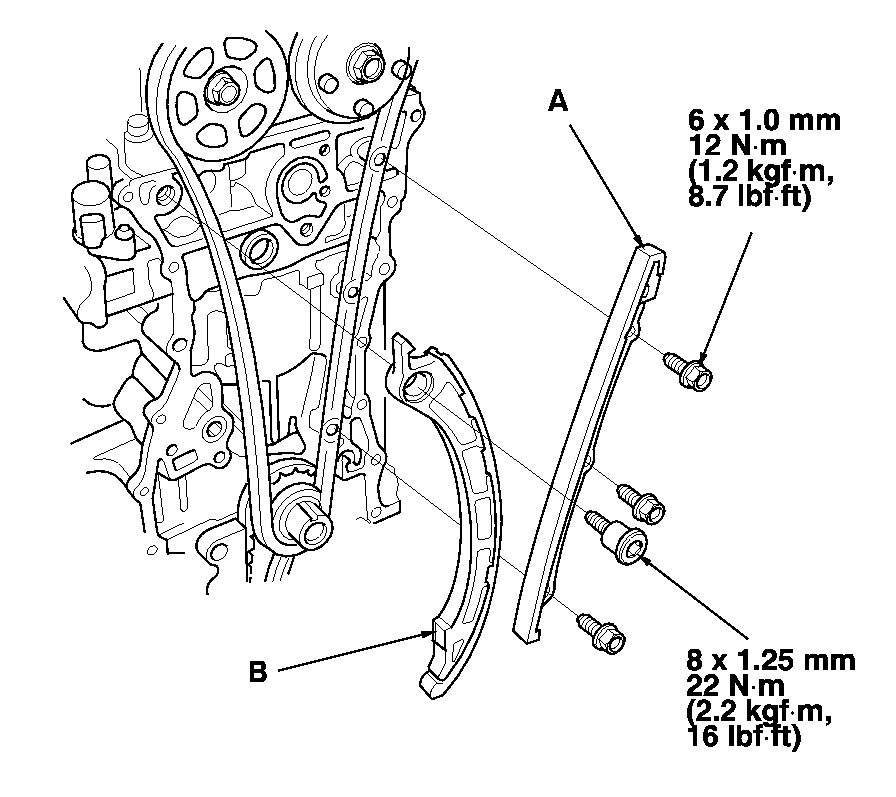 A

6 x 1.0 mm
12 N·m
(1.2 kgf·m,
8.7 lbf·ft)

B

8 x 1.25 mm
22 N·m
(2.2 kgf·m,
16 lbf·ft)