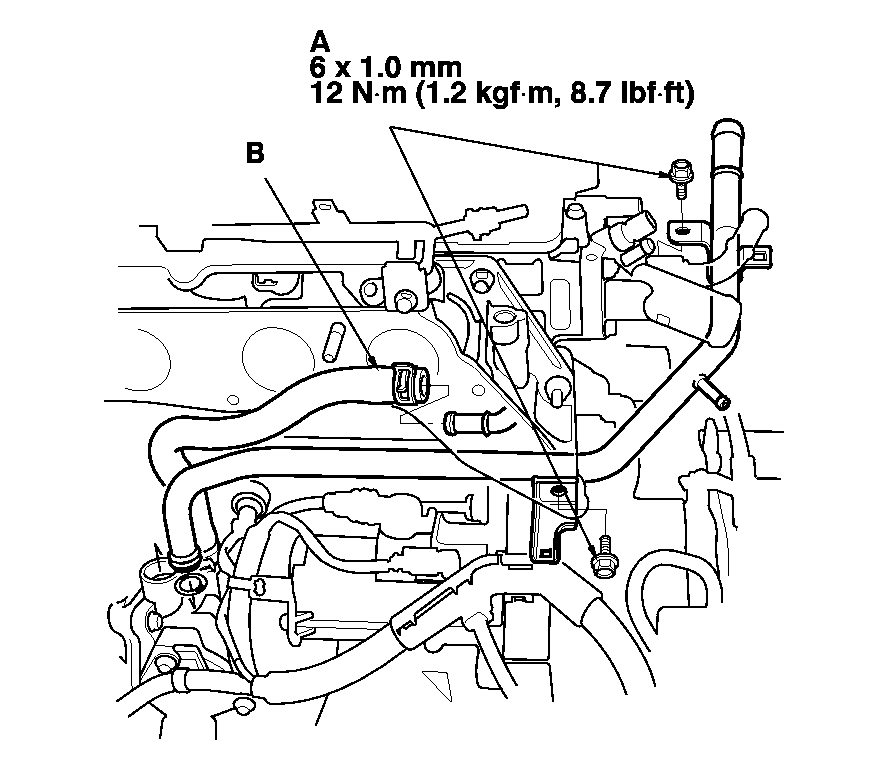 A
6 x 1.0 mm
12 N·m (1.2 kgf·m, 8.7 lbf·ft)

B