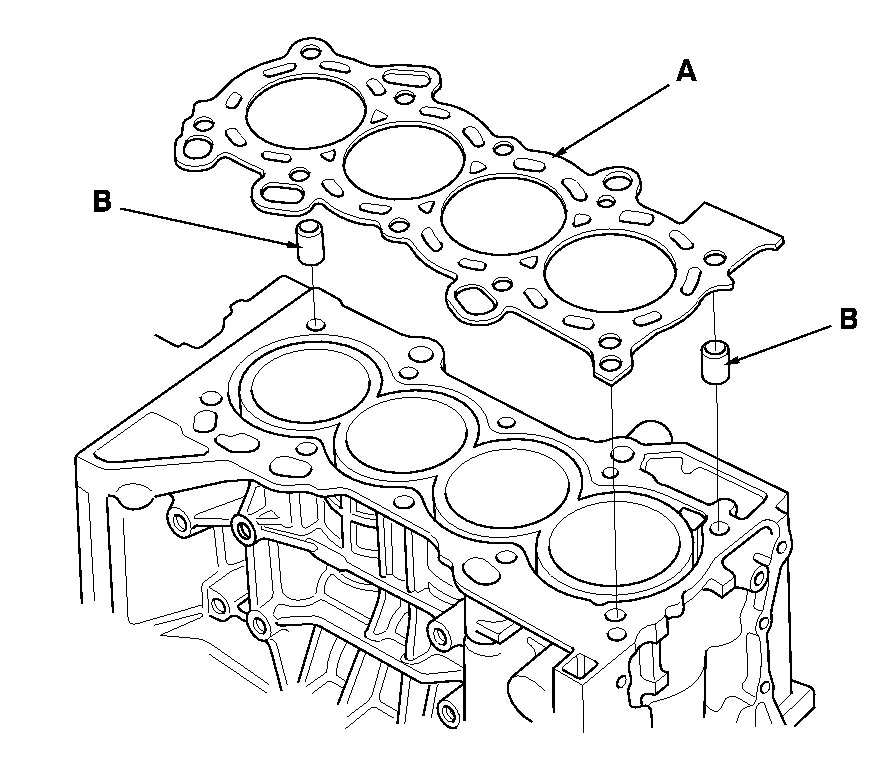 A

B

B