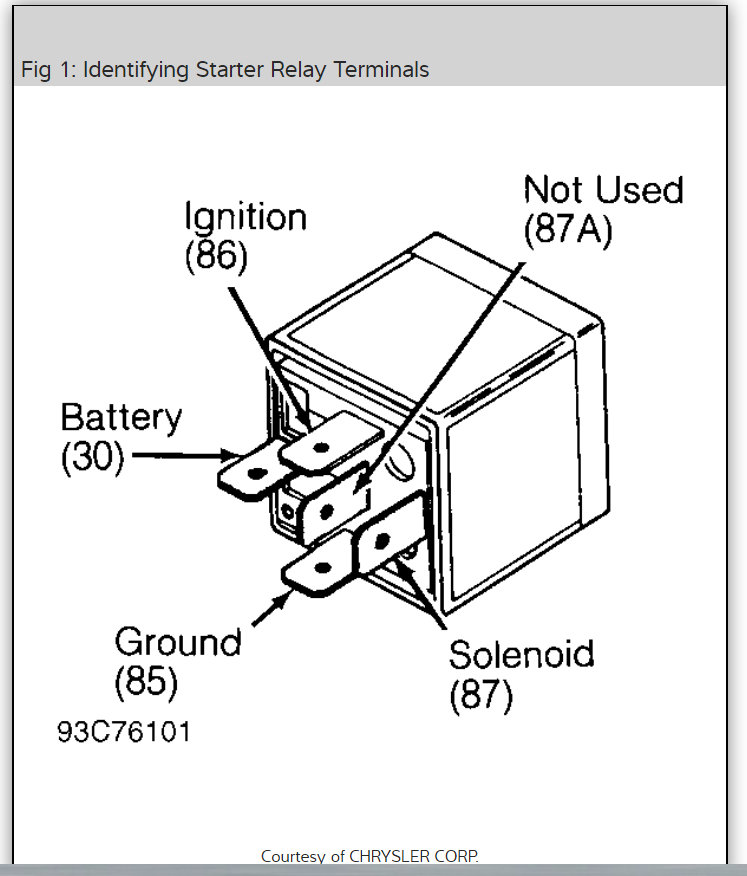 Fig 1: Identifying Starter Relay Terminals

Ignition
(86)

Not Used
(87A)

Battery
(30)

Ground
(85)

Solenoid
(87)

93C76101

Courtesy of CHRYSLER CORP.