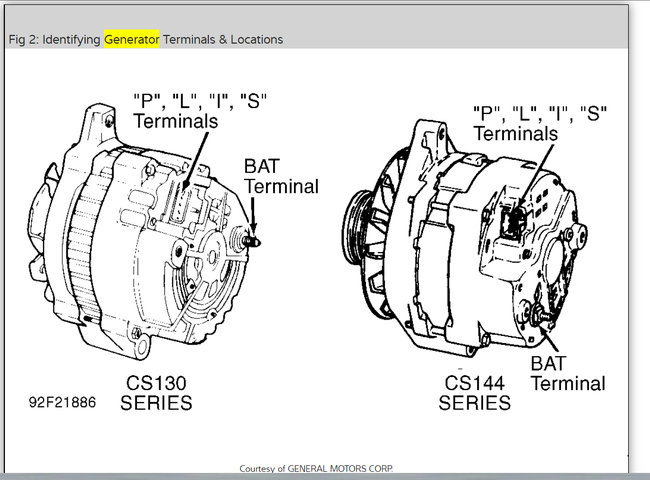 Fig 2: Identifying Generator Terminals & Locations

"P", "L", "I", "S" Terminals

BAT Terminal

"P", "L", "I", "S" Terminals

BAT Terminal

92F21886

CS130 SERIES

CS144 SERIES

Courtesy of GENERAL MOTORS CORP.