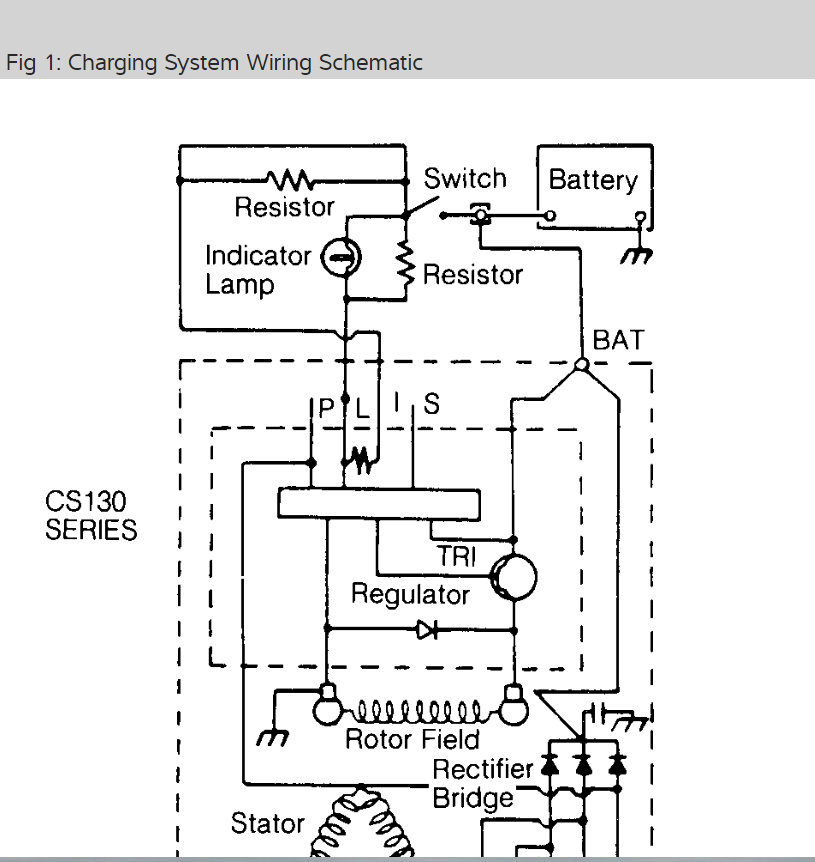 Fig 1: Charging System Wiring Schematic

Resistor
Switch
Battery
Indicator Lamp
Resistor
BAT
P
L
I
S
CS130 SERIES
TRI
Regulator
Rotor Field
Rectifier Bridge
Stator