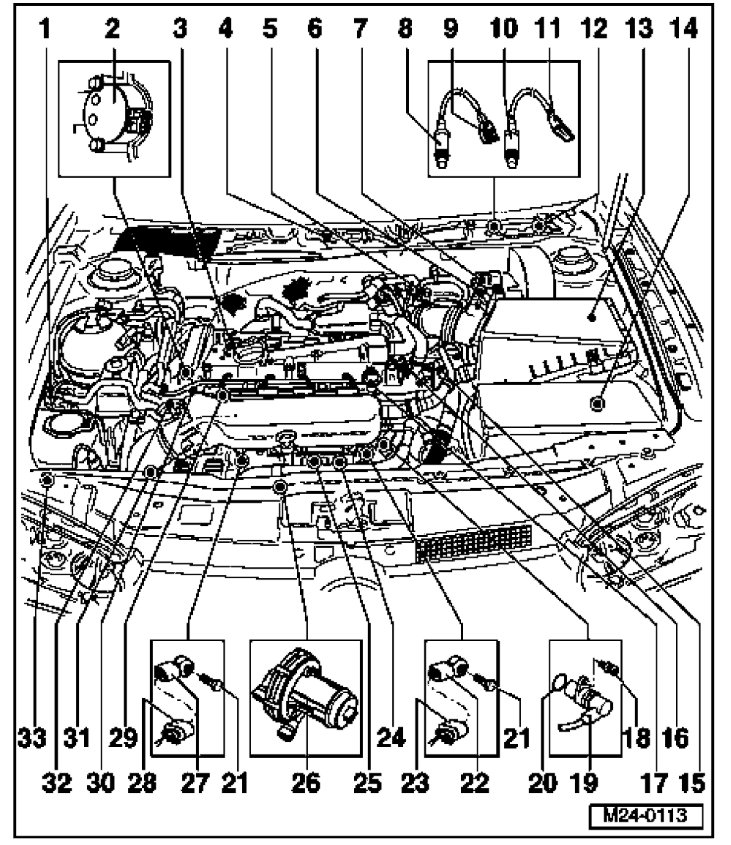 1 2 3 4 5 6 7 8 9 10 11 12 13 14

33 31 29 24 21 18 16

32 30 28 27 21 26 25 23 22 20 19 17 15

M24-0113