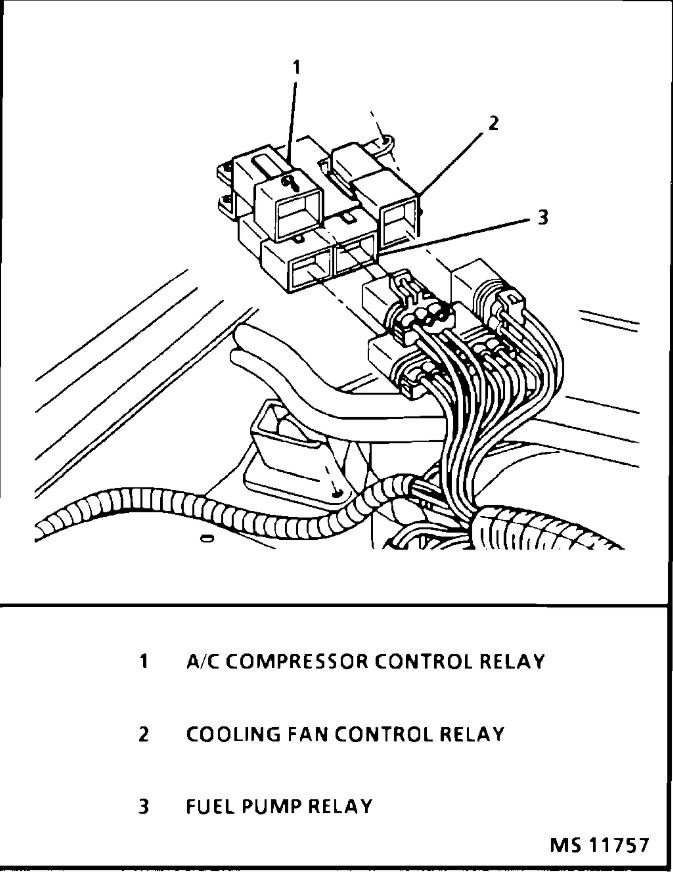 1

2

3

1 A/C COMPRESSOR CONTROL RELAY

2 COOLING FAN CONTROL RELAY

3 FUEL PUMP RELAY

MS 11757