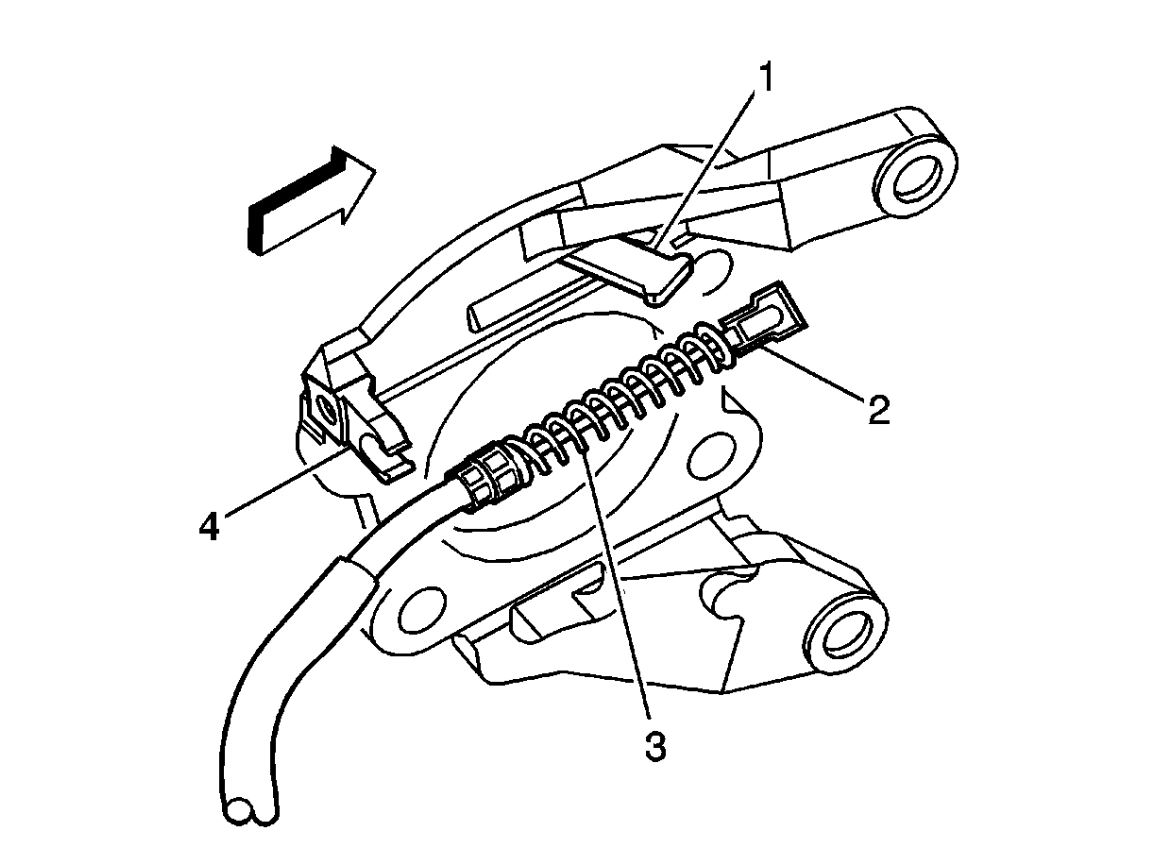 1
2
4
3