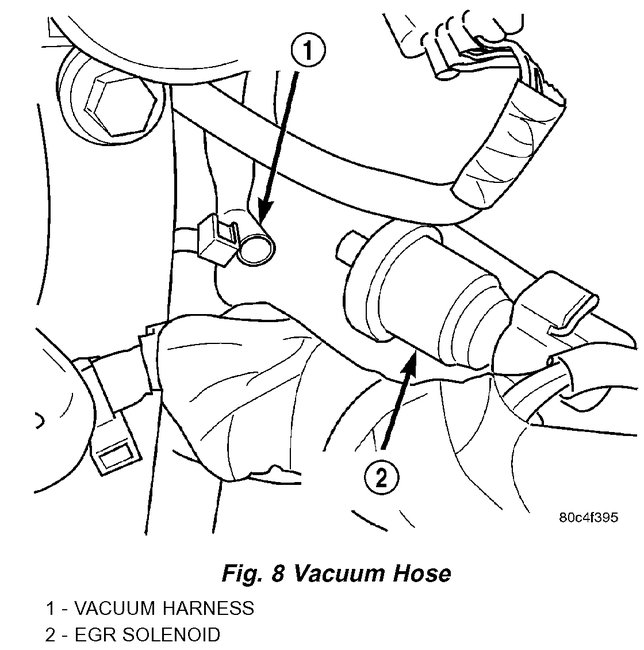 1

2

80c4f395

Fig. 8 Vacuum Hose

1 - VACUUM HARNESS
2 - EGR SOLENOID