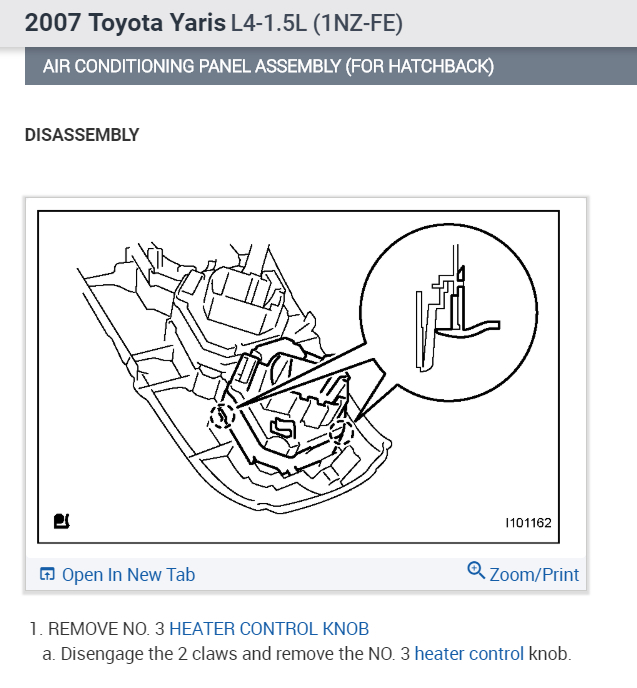 2007 Toyota Yaris L4-1.5L (1NZ-FE)

AIR CONDITIONING PANEL ASSEMBLY (FOR HATCHBACK)

DISASSEMBLY

I101162

Open In New Tab

Zoom/Print

1. REMOVE NO. 3 HEATER CONTROL KNOB

a. Disengage the 2 claws and remove the NO. 3 heater control knob.