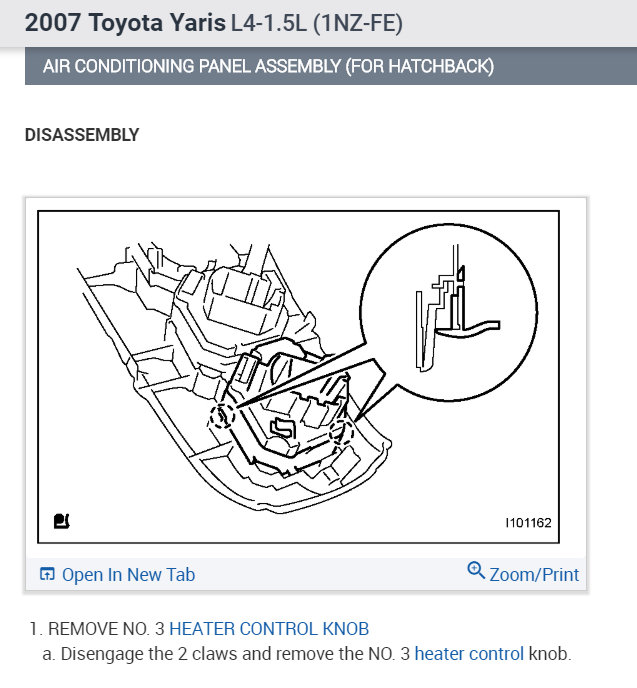 2007 Toyota Yaris L4-1.5L (1NZ-FE)

AIR CONDITIONING PANEL ASSEMBLY (FOR HATCHBACK)

DISASSEMBLY

I101162

Open In New Tab

Zoom/Print

1. REMOVE NO. 3 HEATER CONTROL KNOB

a. Disengage the 2 claws and remove the NO. 3 heater control knob.