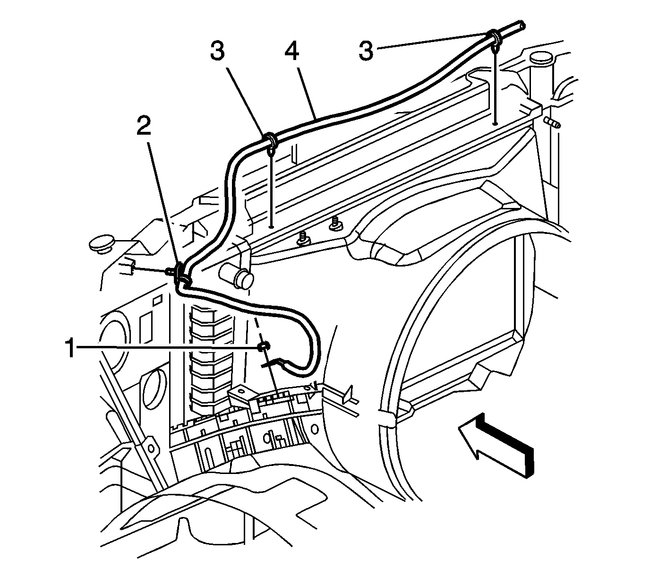 3
4
3
2
1