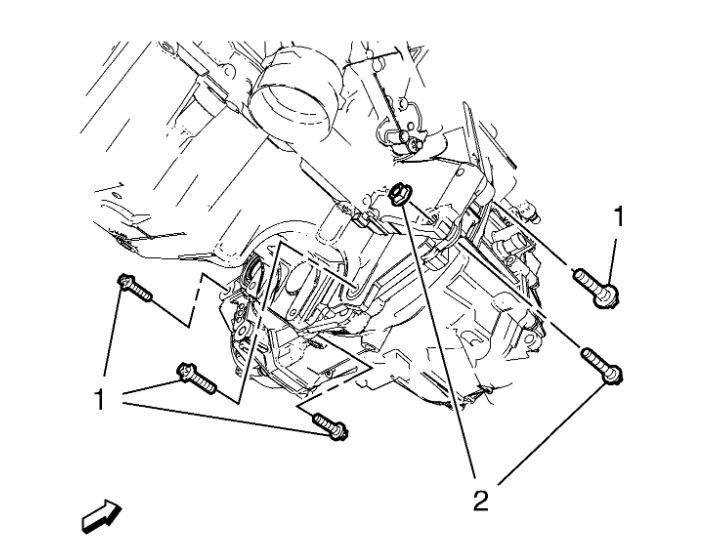 1
1
2