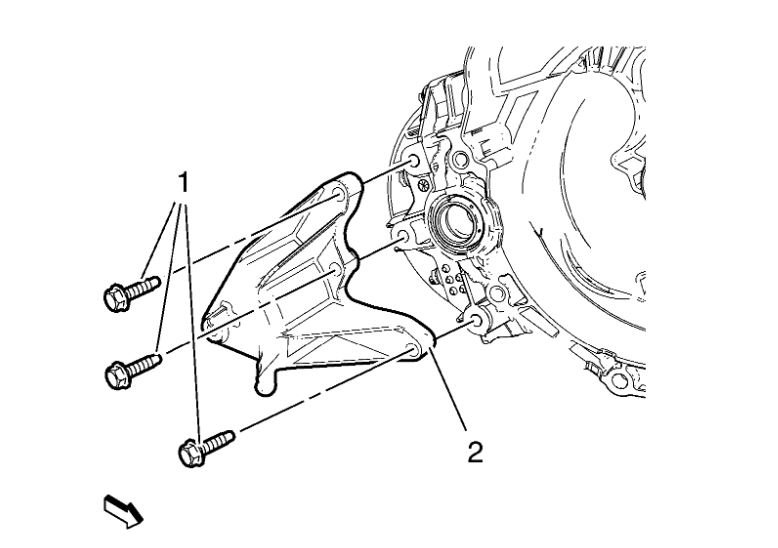 1

2