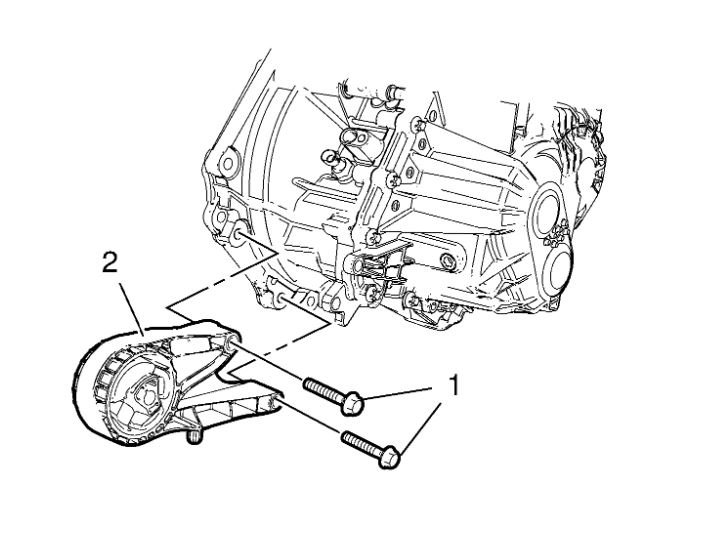 2

1