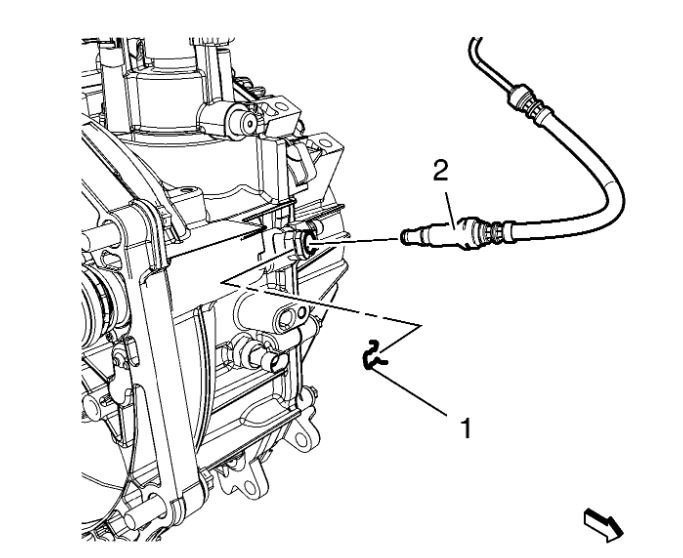 2

1