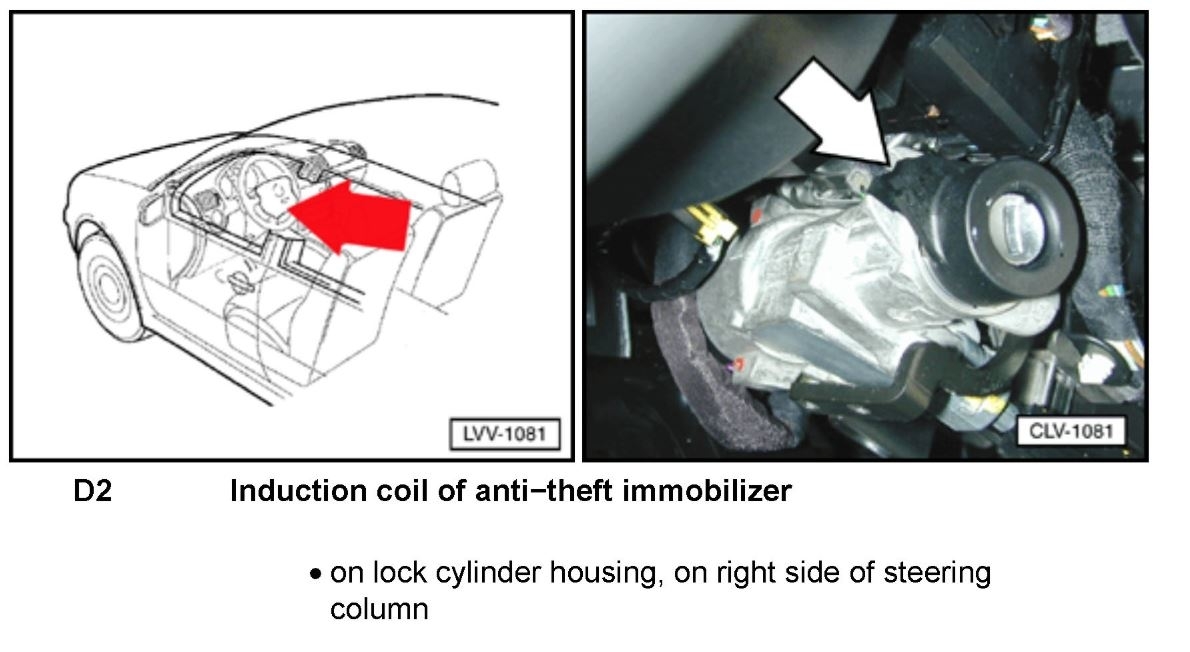 LVV-1081

CLV-1081

D2 Induction coil of anti−theft immobilizer

• on lock cylinder housing, on right side of steering column