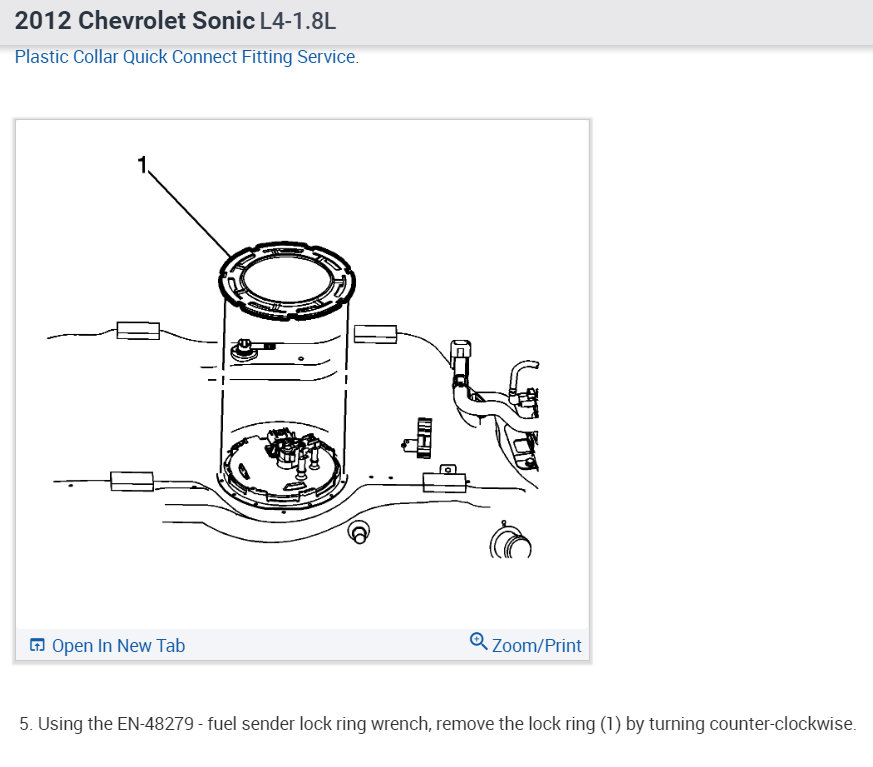 2012 Chevrolet Sonic L4-1.8L

Plastic Collar Quick Connect Fitting Service.

1

Open In New Tab

Zoom/Print

5. Using the EN-48279 - fuel sender lock ring wrench, remove the lock ring (1) by turning counter-clockwise.