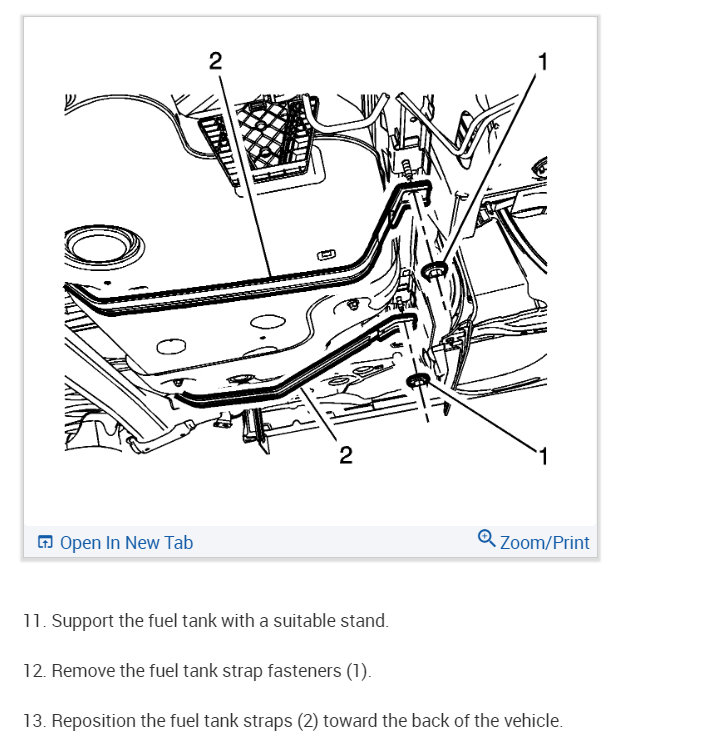 2

1

2

1

Open In New Tab

Zoom/Print

11. Support the fuel tank with a suitable stand.

12. Remove the fuel tank strap fasteners (1).

13. Reposition the fuel tank straps (2) toward the back of the vehicle.