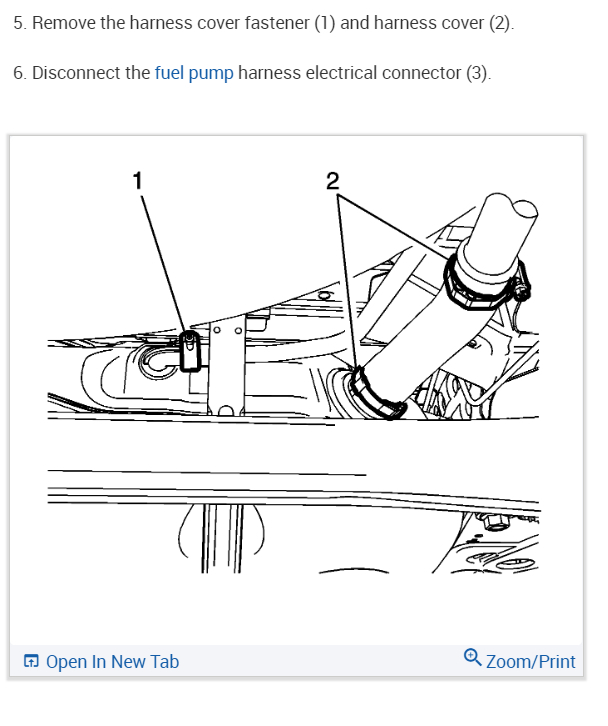 5. Remove the harness cover fastener (1) and harness cover (2).

6. Disconnect the fuel pump harness electrical connector (3).

1

2

Open In New Tab

Zoom/Print