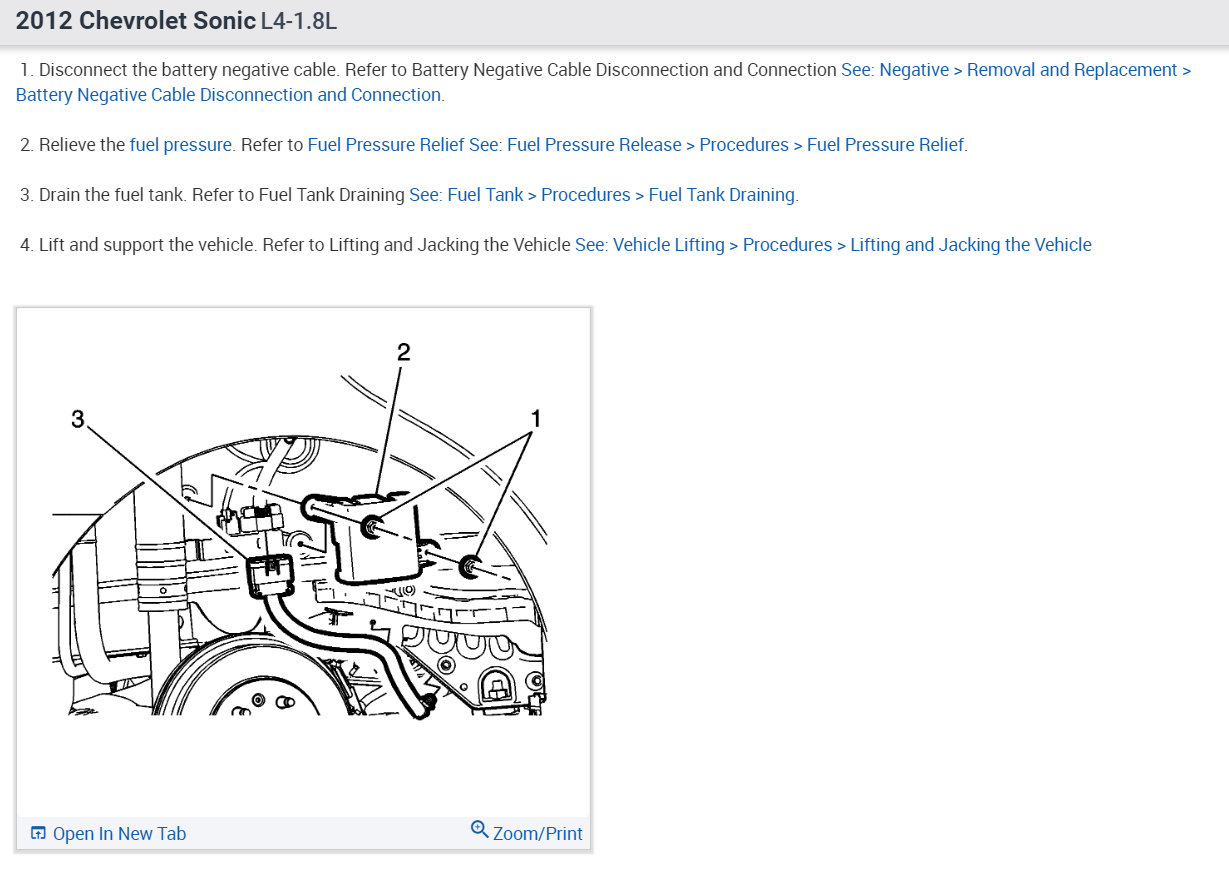 2012 Chevrolet Sonic L4-1.8L

1. Disconnect the battery negative cable. Refer to Battery Negative Cable Disconnection and Connection See: Negative > Removal and Replacement > Battery Negative Cable Disconnection and Connection.

2. Relieve the fuel pressure. Refer to Fuel Pressure Relief See: Fuel Pressure Release > Procedures > Fuel Pressure Relief.

3. Drain the fuel tank. Refer to Fuel Tank Draining See: Fuel Tank > Procedures > Fuel Tank Draining.

4. Lift and support the vehicle. Refer to Lifting and Jacking the Vehicle See: Vehicle Lifting > Procedures > Lifting and Jacking the Vehicle

2

3

1

Open In New Tab

Zoom/Print