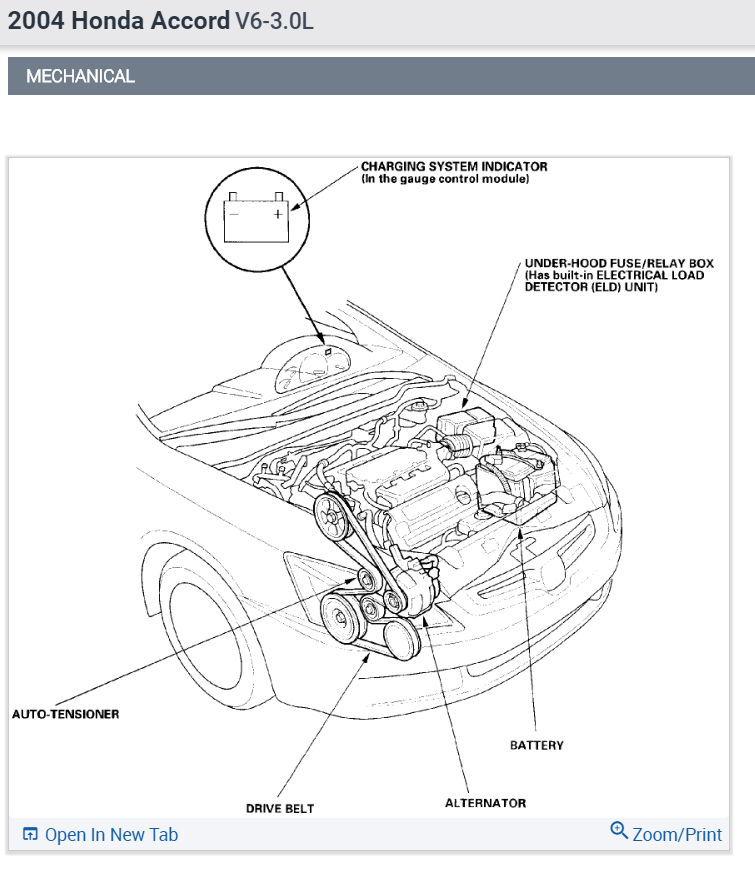 2004 Honda Accord V6-3.0L

MECHANICAL

CHARGING SYSTEM INDICATOR
(In the gauge control module)

−
+

UNDER-HOOD FUSE/RELAY BOX
(Has built-in ELECTRICAL LOAD DETECTOR (ELD) UNIT)

AUTO-TENSIONER

BATTERY

DRIVE BELT

ALTERNATOR

Open In New Tab

Zoom/Print