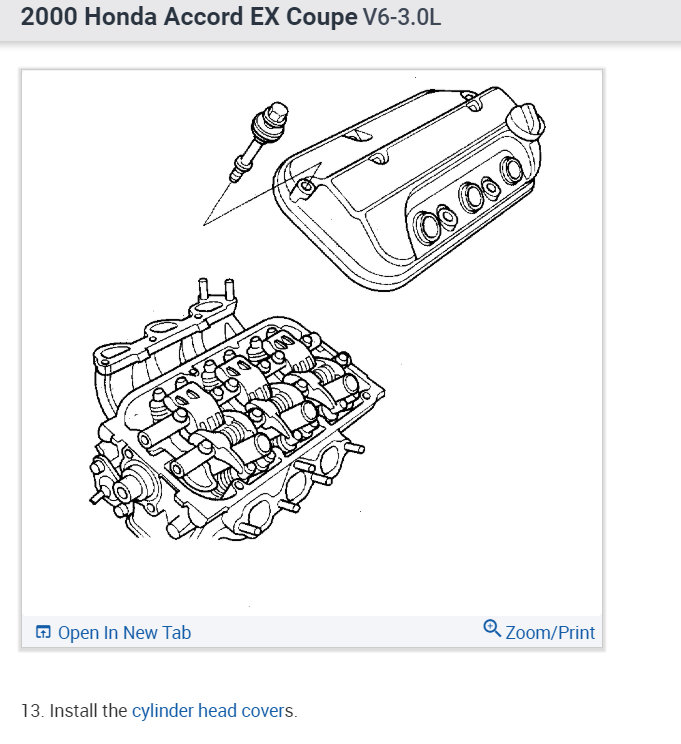 2000 Honda Accord EX Coupe V6-3.0L

Open In New Tab

Zoom/Print

13. Install the cylinder head covers.