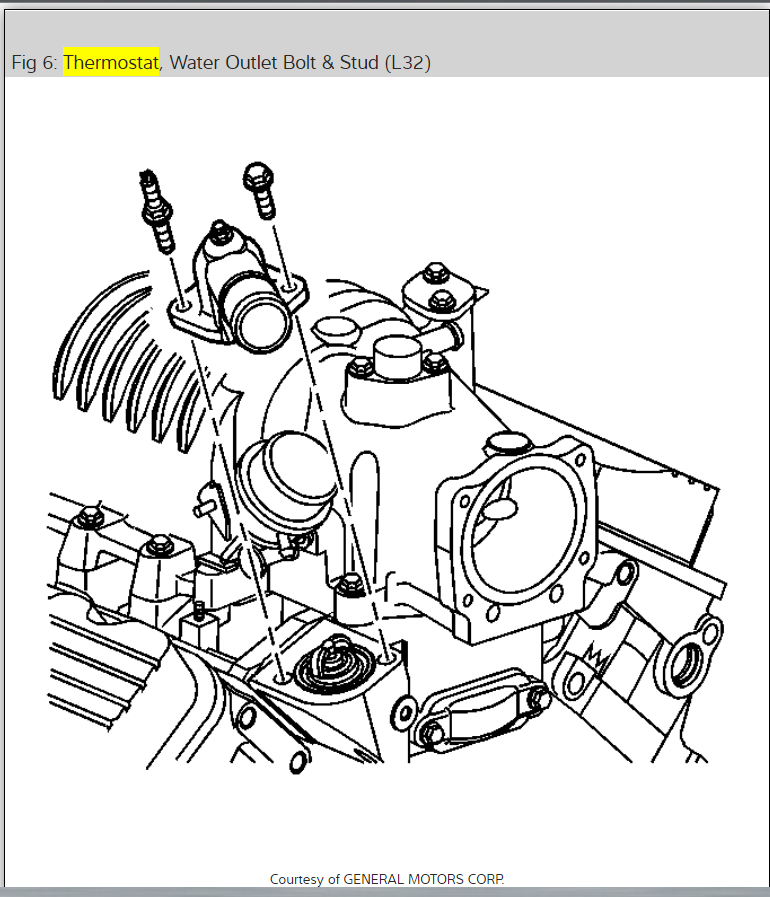 Fig 6: Thermostat, Water Outlet Bolt & Stud (L32)

Courtesy of GENERAL MOTORS CORP.