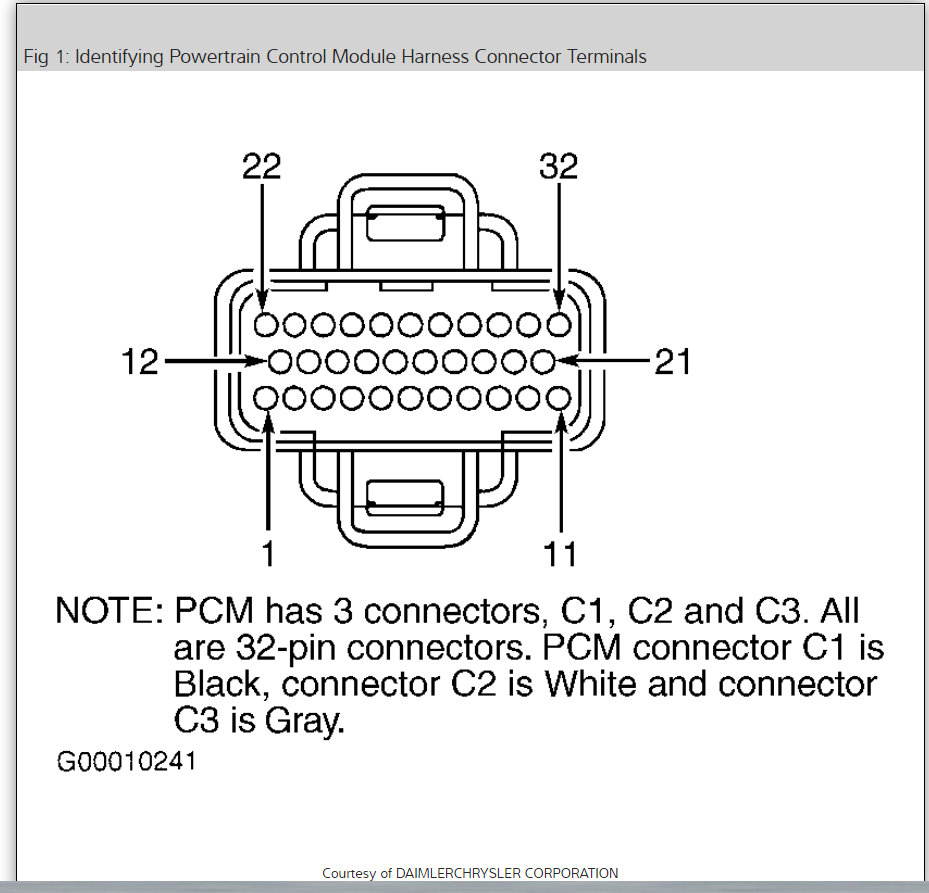 Fig 1: Identifying Powertrain Control Module Harness Connector Terminals

22
32
12
21
1
11

NOTE: PCM has 3 connectors, C1, C2 and C3. All are 32-pin connectors. PCM connector C1 is Black, connector C2 is White and connector C3 is Gray.

G00010241

Courtesy of DAIMLERCHRYSLER CORPORATION