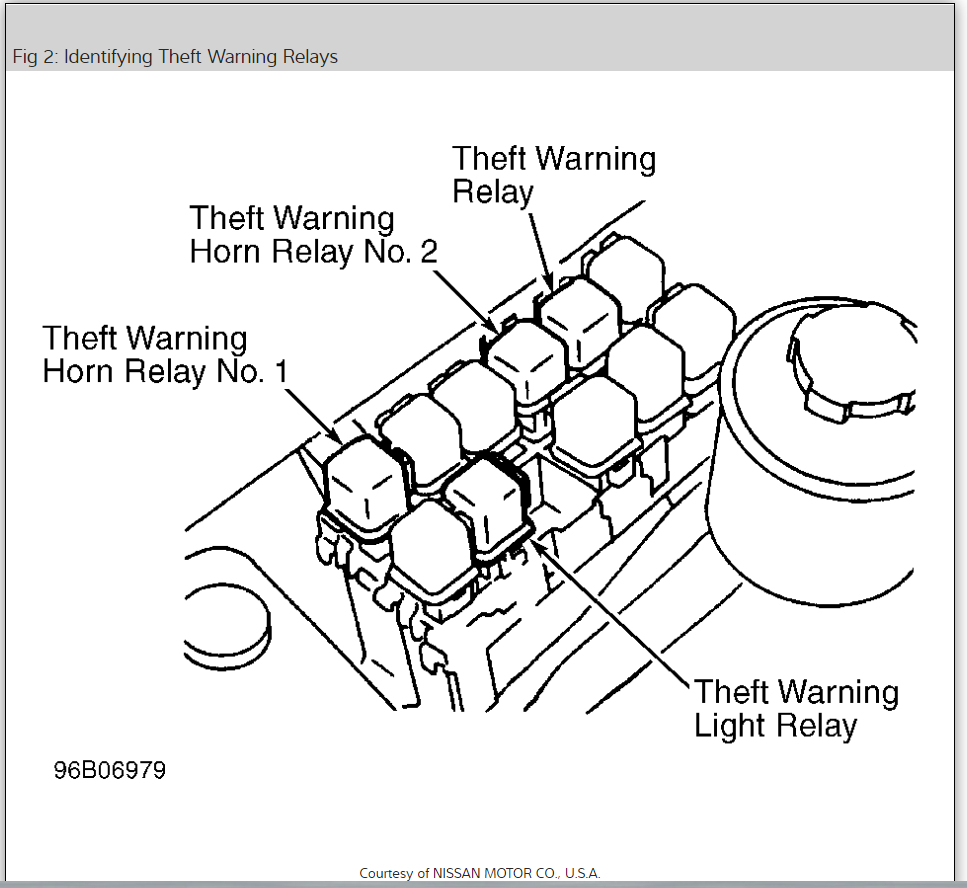 Fig 2: Identifying Theft Warning Relays

Theft Warning Relay

Theft Warning Horn Relay No. 2

Theft Warning Horn Relay No. 1

Theft Warning Light Relay

96B06979

Courtesy of NISSAN MOTOR CO., U.S.A.