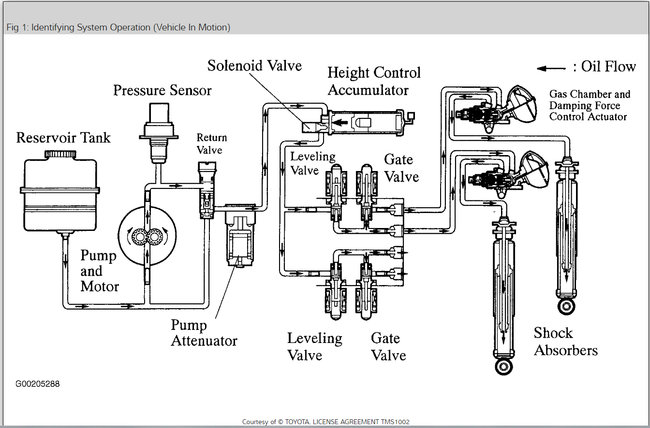 Fig 1: Identifying System Operation (Vehicle In Motion)

Solenoid Valve

Height Control Accumulator

: Oil Flow

Pressure Sensor

Gas Chamber and Damping Force Control Actuator

Reservoir Tank

Return Valve

Leveling Valve

Gate Valve

Pump and Motor

Pump Attenuator

Leveling Valve

Gate Valve

Shock Absorbers

G00205288

Courtesy of © TOYOTA. LICENSE AGREEMENT TMS1002