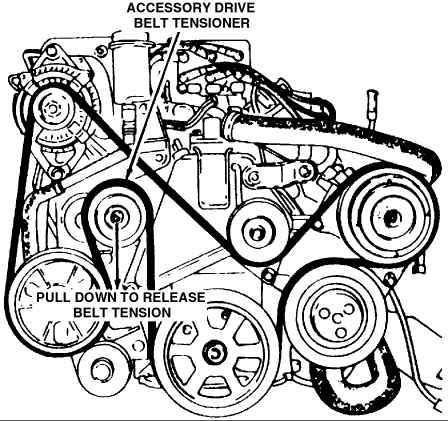 ACCESSORY DRIVE BELT TENSIONER

PULL DOWN TO RELEASE BELT TENSION