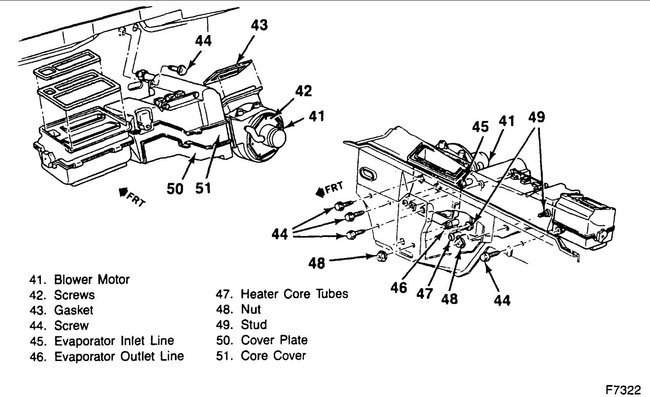 43
44
42
41
50
51
FRT
45
41
49
FRT
44
48
46
47
48
44

41. Blower Motor
42. Screws
43. Gasket
44. Screw
45. Evaporator Inlet Line
46. Evaporator Outlet Line

47. Heater Core Tubes
48. Nut
49. Stud
50. Cover Plate
51. Core Cover

F7322