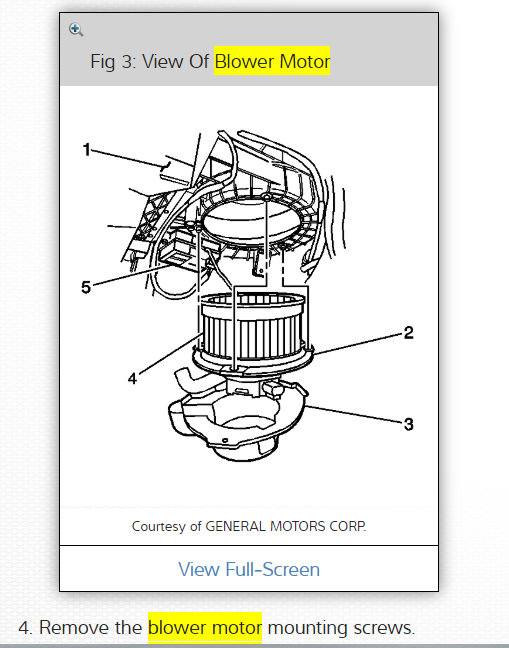 Fig 3: View Of Blower Motor

1

5

2

4

3

Courtesy of GENERAL MOTORS CORP.

View Full-Screen

4. Remove the blower motor mounting screws.