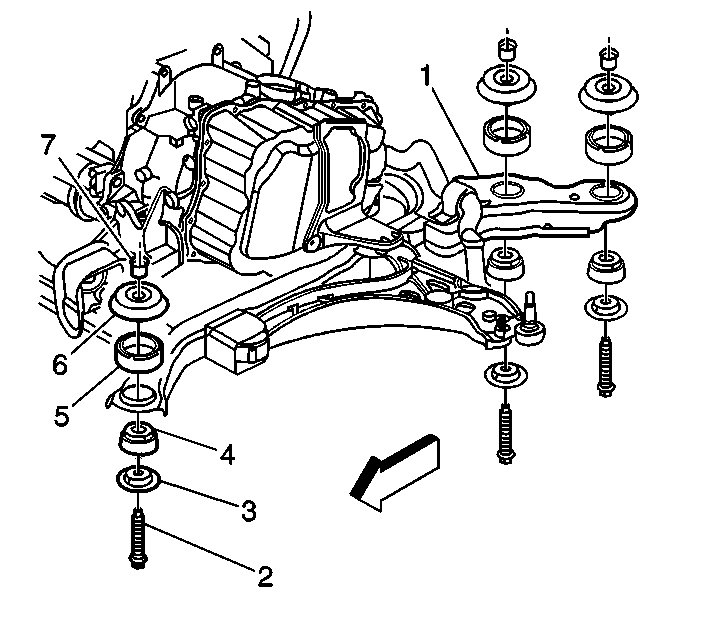 1
7
6
5
4
3
2