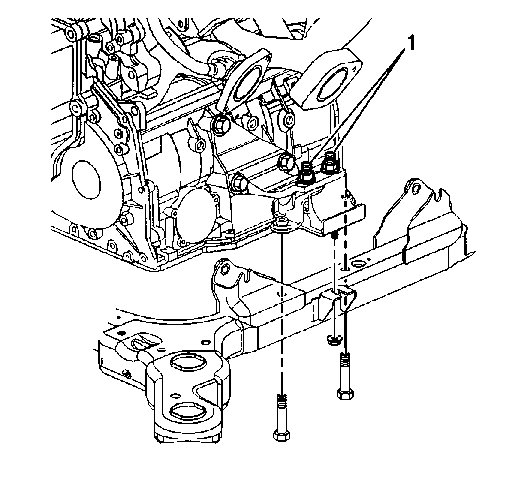 1