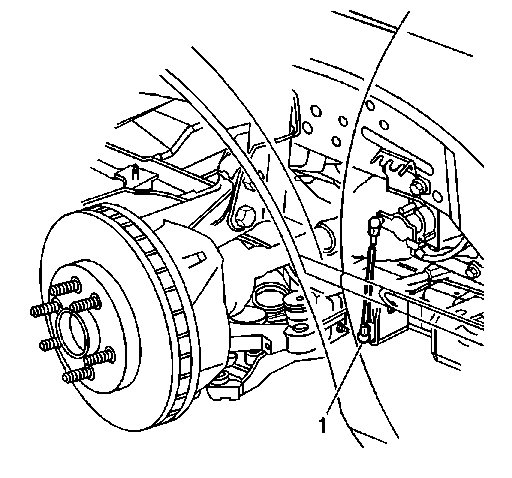 1