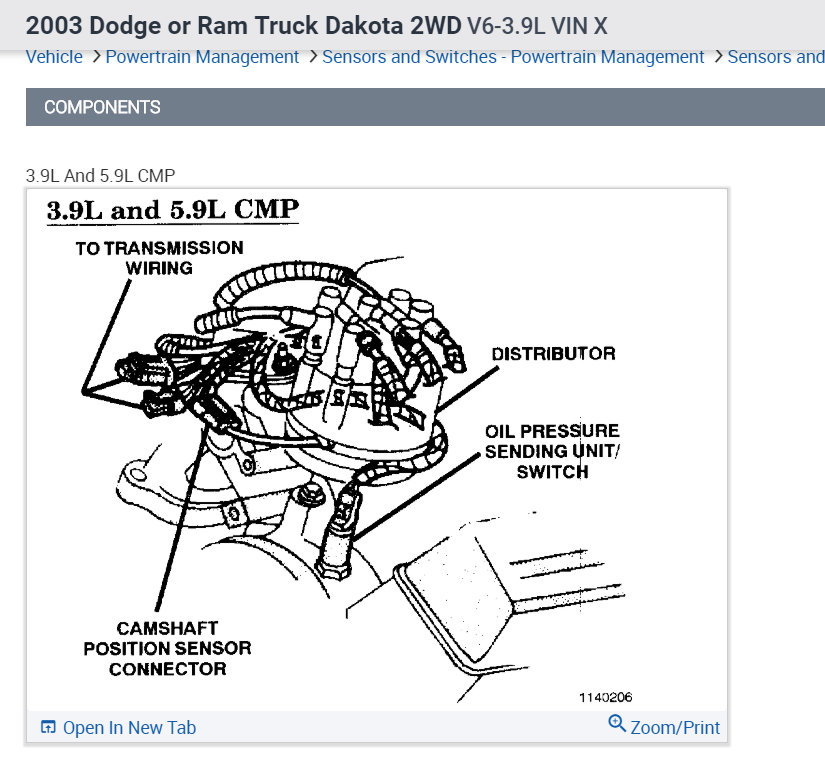 2003 Dodge or Ram Truck Dakota 2WD V6-3.9L VIN X

Vehicle > Powertrain Management > Sensors and Switches - Powertrain Management > Sensors and

COMPONENTS

3.9L And 5.9L CMP

3.9L and 5.9L CMP

TO TRANSMISSION WIRING

DISTRIBUTOR

OIL PRESSURE SENDING UNIT/ SWITCH

CAMSHAFT POSITION SENSOR CONNECTOR

1140206

Open In New Tab

Zoom/Print