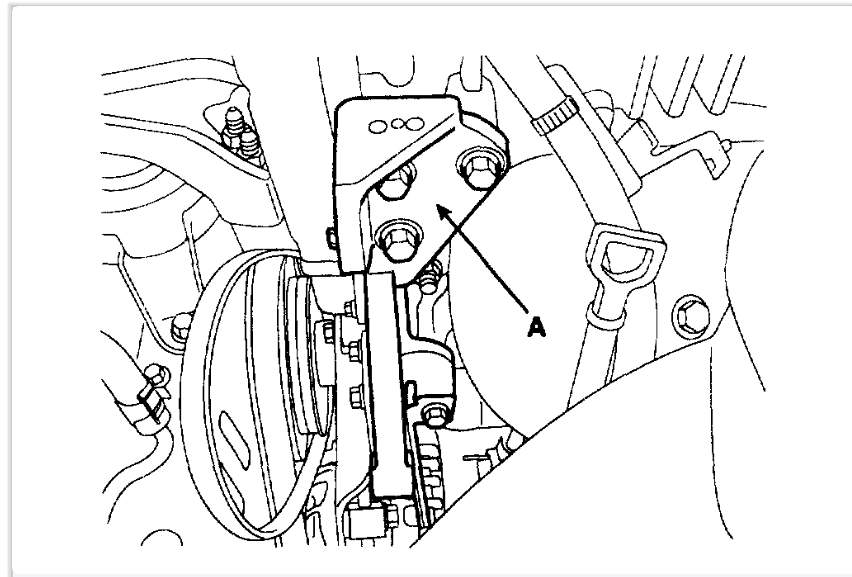 A